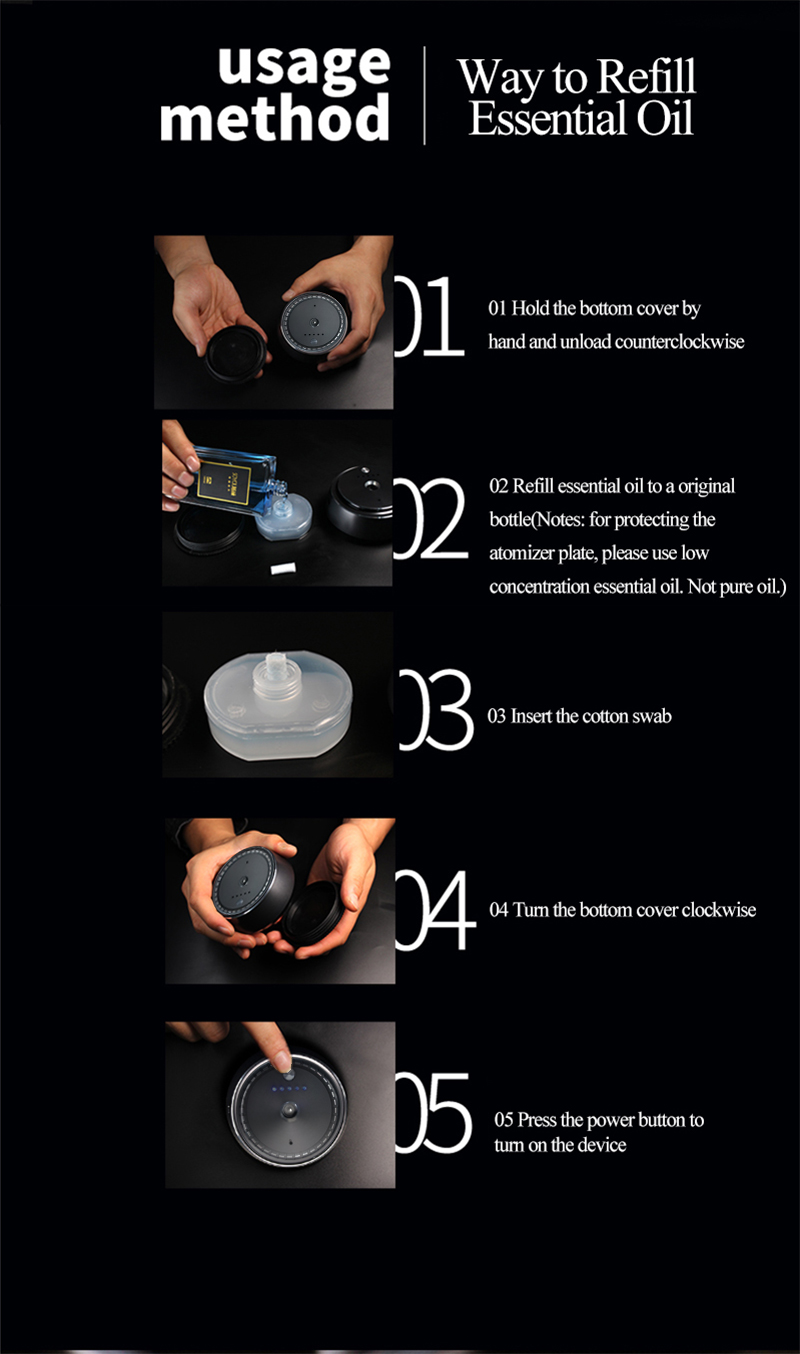 usage method

Way to Refill Essential Oil

01

01 Hold the bottom cover by hand and unload counterclockwise

02

02 Refill essential oil to a original bottle(Notes: for protecting the atomizer plate, please use low concentration essential oil. Not pure oil.)

03

03 Insert the cotton swab

04

04 Turn the bottom cover clockwise

05

05 Press the power button to turn on the device